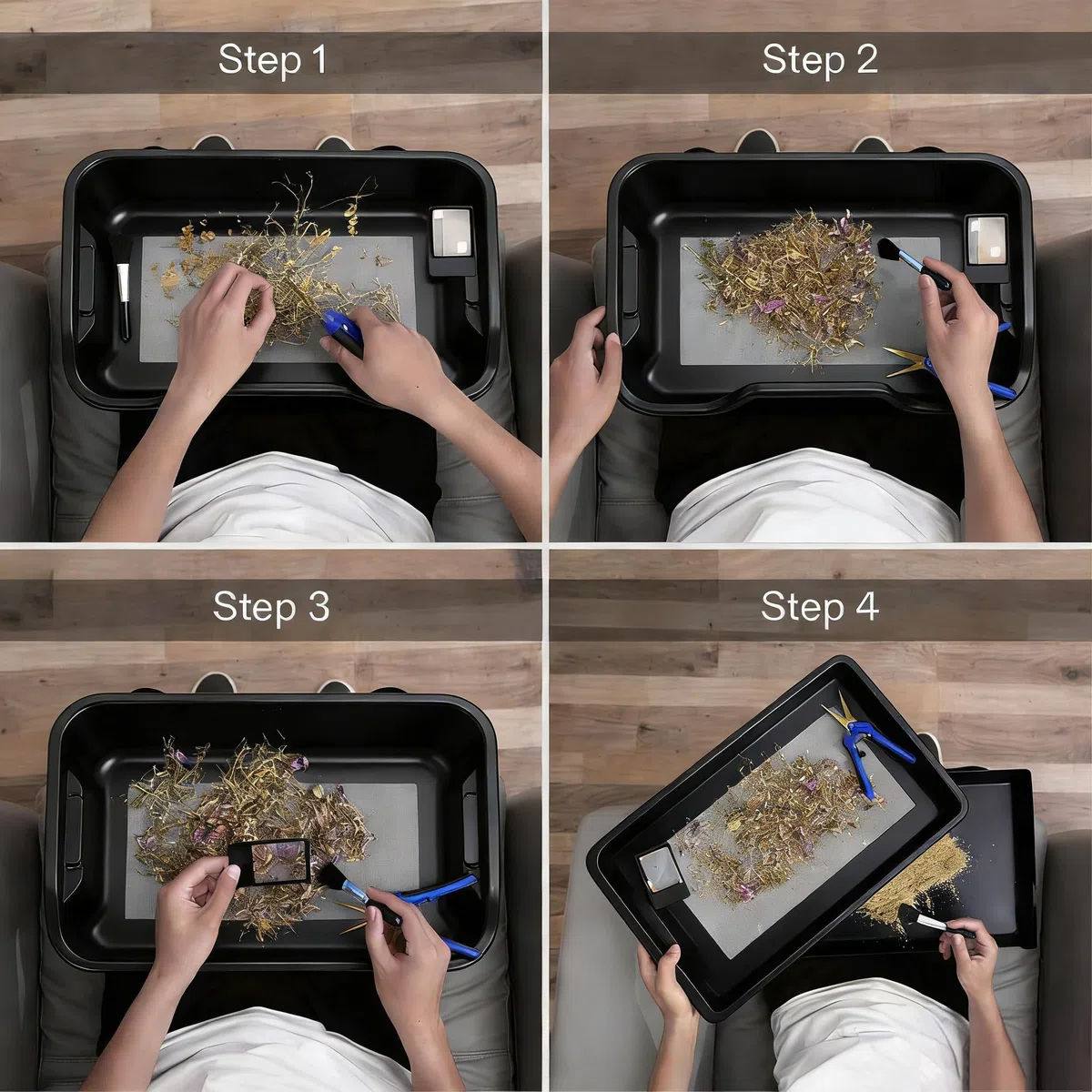 Step 1

Step 2

Step 3

Step 4